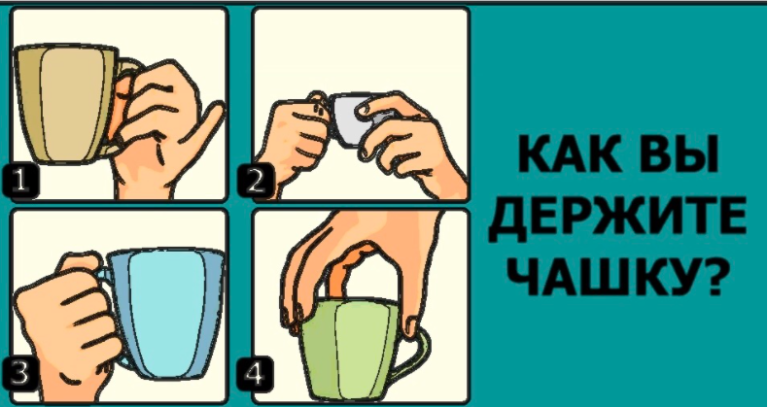 1
2
3
4
КАК ВЫ ДЕРЖИТЕ ЧАШКУ?